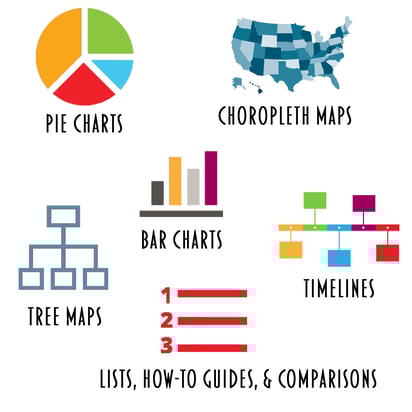 PIE CHARTS

CHOROPLETH MAPS

BAR CHARTS

TREE MAPS

TIMELINES

1

2

3

LISTS, HOW-TO GUIDES, & COMPARISONS