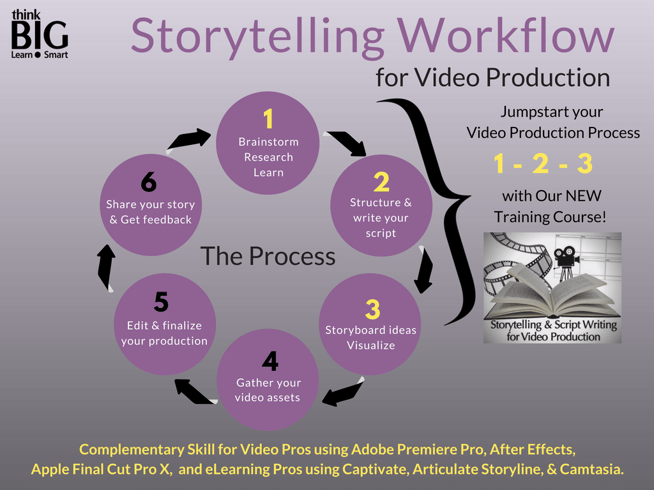 think BIG Learn Smart

Storytelling Workflow for Video Production

1
Brainstorm
Research
Learn

2
Structure & write your script

3
Storyboard ideas
Visualize

4
Gather your video assets

5
Edit & finalize your production

6
Share your story & Get feedback

The Process

Jumpstart your Video Production Process

1 - 2 - 3

with Our NEW Training Course!

Storytelling & Script Writing for Video Production

Complementary Skill for Video Pros using Adobe Premiere Pro, After Effects, Apple Final Cut Pro X, and eLearning Pros using Captivate, Articulate Storyline, & Camtasia.