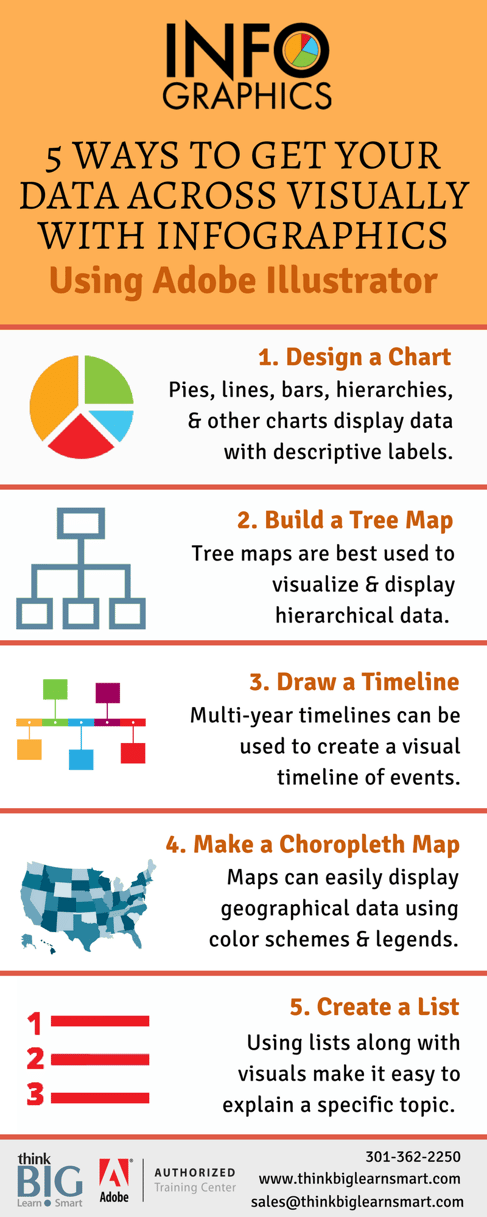 INFO GRAPHICS

5 WAYS TO GET YOUR DATA ACROSS VISUALLY WITH INFOGRAPHICS
Using Adobe Illustrator

1. Design a Chart
Pies, lines, bars, hierarchies, & other charts display data with descriptive labels.

2. Build a Tree Map
Tree maps are best used to visualize & display hierarchical data.

3. Draw a Timeline
Multi-year timelines can be used to create a visual timeline of events.

4. Make a Choropleth Map
Maps can easily display geographical data using color schemes & legends.

1
2
3

5. Create a List
Using lists along with visuals make it easy to explain a specific topic.

think BIG Learn Smart
Adobe
AUTHORIZED Training Center

301-362-2250
www.thinkbiglearnsmart.com
sales@thinkbiglearnsmart.com